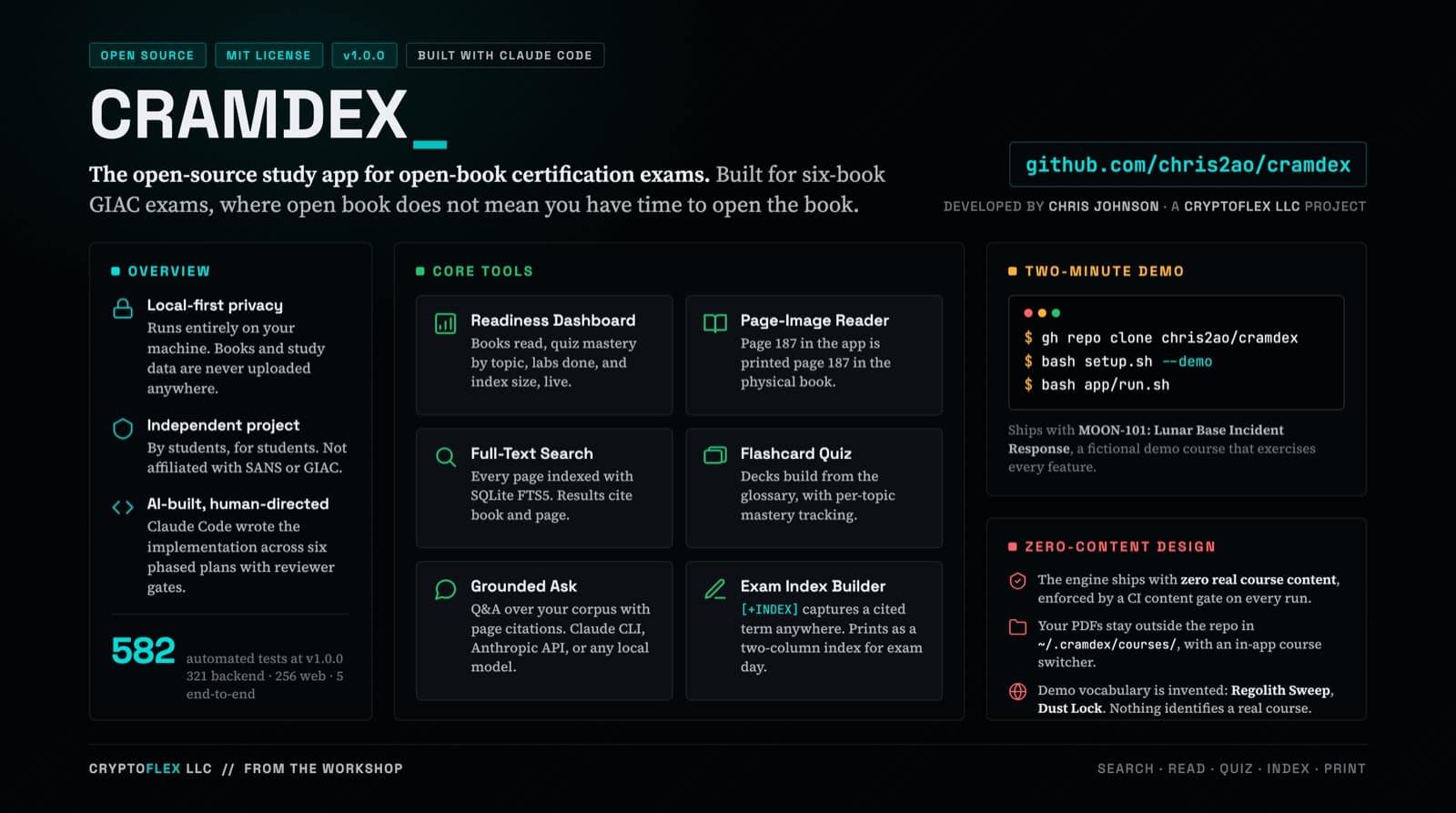 OPEN SOURCE MIT LICENSE v1.0.0 BUILT WITH CLAUDE CODE

CRAMDEX_

The open-source study app for open-book certification exams. Built for six-book GIAC exams, where open book does not mean you have time to open the book.

github.com/chris2ao/cramdex

DEVELOPED BY CHRIS JOHNSON · A CRYPTOFLEX LLC PROJECT

OVERVIEW

Local-first privacy
Runs entirely on your machine. Books and study data are never uploaded anywhere.

Independent project
By students, for students. Not affiliated with SANS or GIAC.

AI-built, human-directed
Claude Code wrote the implementation across six phased plans with reviewer gates.

582 automated tests at v1.0.0
321 backend · 256 web · 5 end-to-end

CORE TOOLS

Readiness Dashboard
Books read, quiz mastery by topic, labs done, and index size, live.

Page-Image Reader
Page 187 in the app is printed page 187 in the physical book.

Full-Text Search
Every page indexed with SQLite FTS5. Results cite book and page.

Flashcard Quiz
Decks build from the glossary, with per-topic mastery tracking.

Grounded Ask
Q&A over your corpus with page citations. Claude CLI, Anthropic API, or any local model.

Exam Index Builder
[+INDEX] captures a cited term anywhere. Prints as a two-column index for exam day.

TWO-MINUTE DEMO

$ gh repo clone chris2ao/cramdex
$ bash setup.sh --demo
$ bash app/run.sh

Ships with MOON-101: Lunar Base Incident Response, a fictional demo course that exercises every feature.

ZERO-CONTENT DESIGN

The engine ships with zero real course content, enforced by a CI content gate on every run.

Your PDFs stay outside the repo in ~/.cramdex/courses/, with an in-app course switcher.

Demo vocabulary is invented: Regolith Sweep, Dust Lock. Nothing identifies a real course.

CRYPTOFLEX LLC // FROM THE WORKSHOP

SEARCH · READ · QUIZ · INDEX · PRINT